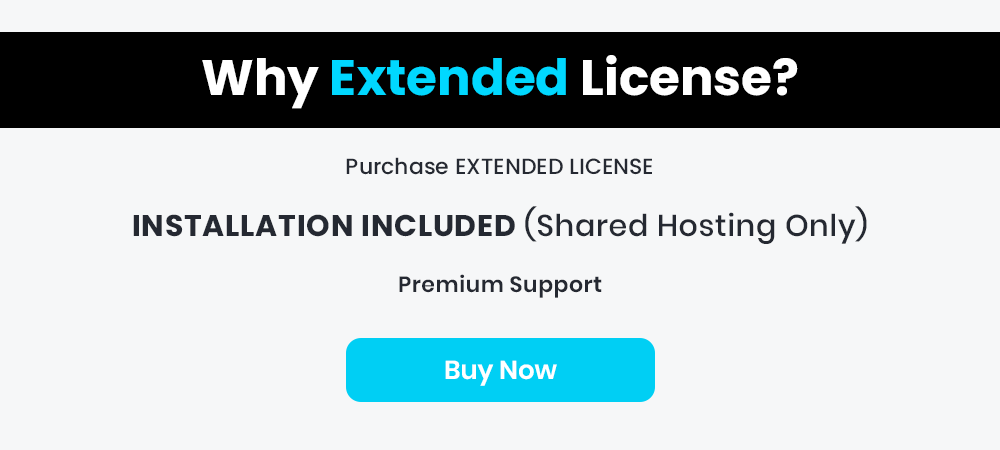 Why Extended License?

Purchase EXTENDED LICENSE

INSTALLATION INCLUDED (Shared Hosting Only)

Premium Support

Buy Now