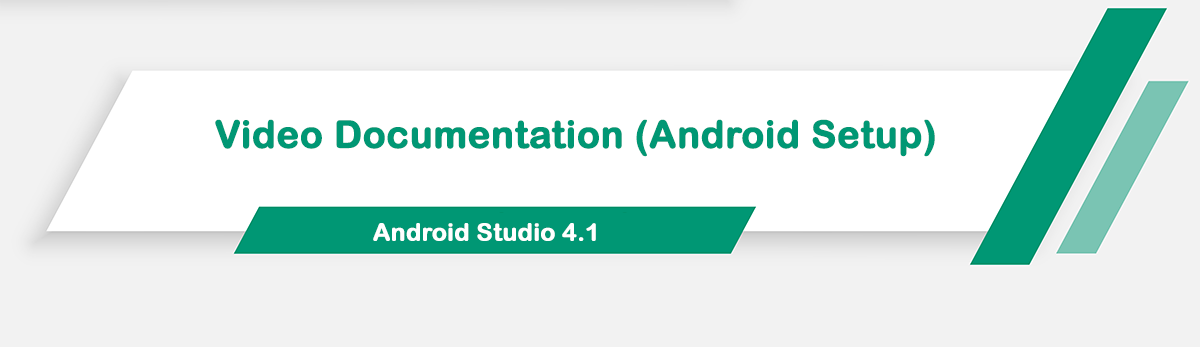 Video Documentation (Android Setup)

Android Studio 4.1