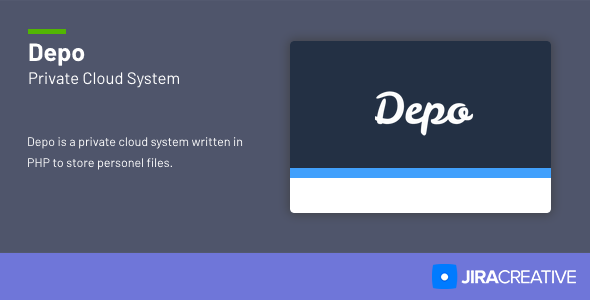 Depo

Private Cloud System

Depo is a private cloud system written in PHP to store personel files.

Depo

JIRACREATIVE