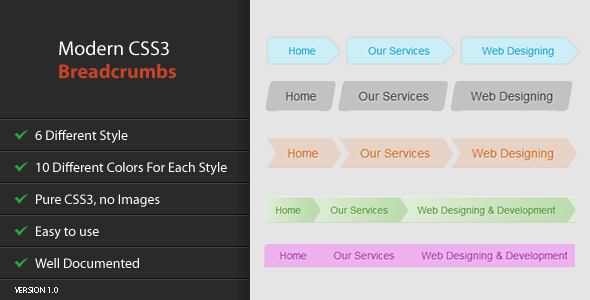 Modern CSS3
Breadcrumbs

✓ 6 Different Style

✓ 10 Different Colors For Each Style

✓ Pure CSS3, no Images

✓ Easy to use

✓ Well Documented

VERSION 1.0

Home Our Services Web Designing

Home Our Services Web Designing

Home Our Services Web Designing

Home Our Services Web Designing & Development

Home Our Services Web Designing & Development