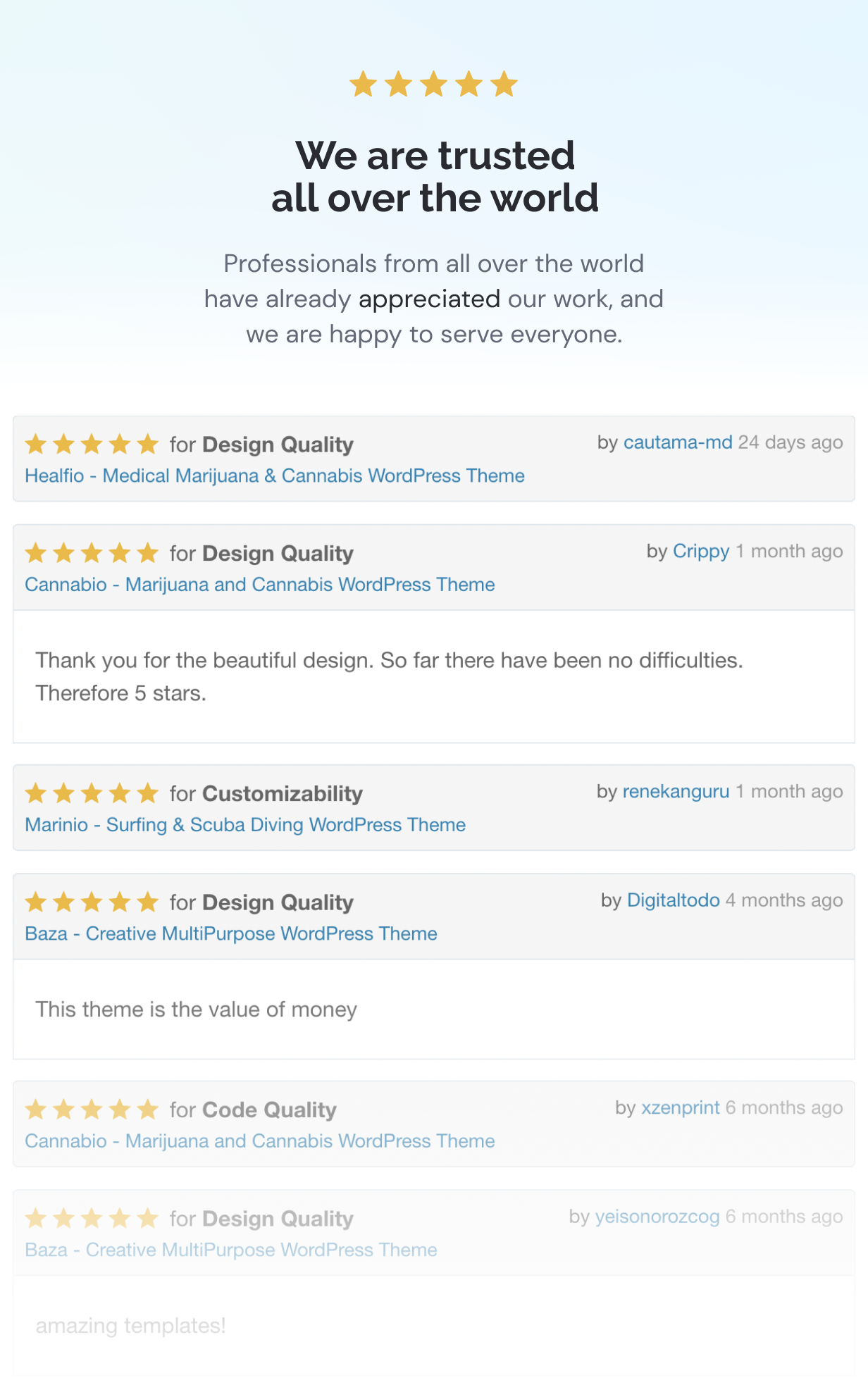 We are trusted
all over the world

Professionals from all over the world have already appreciated our work, and we are happy to serve everyone.

for Design Quality
by cautama-md 24 days ago
Healfio - Medical Marijuana & Cannabis WordPress Theme

for Design Quality
by Crippy 1 month ago
Cannabio - Marijuana and Cannabis WordPress Theme

Thank you for the beautiful design. So far there have been no difficulties. Therefore 5 stars.

for Customizability
by renekanguru 1 month ago
Marinio - Surfing & Scuba Diving WordPress Theme

for Design Quality
by Digitaltodo 4 months ago
Baza - Creative MultiPurpose WordPress Theme

This theme is the value of money

for Code Quality
by xzenprint 6 months ago
Cannabio - Marijuana and Cannabis WordPress Theme

for Design Quality
by yeisonorozcog 6 months ago
Baza - Creative MultiPurpose WordPress Theme

amazing templates!