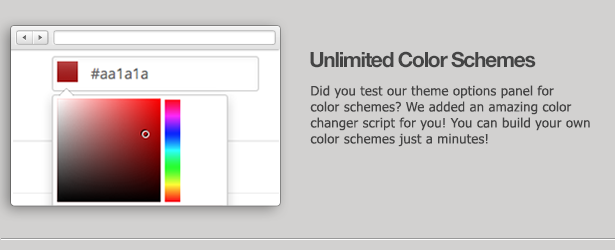 #aa1a1a

Unlimited Color Schemes

Did you test our theme options panel for color schemes? We added an amazing color changer script for you! You can build your own color schemes just a minutes!