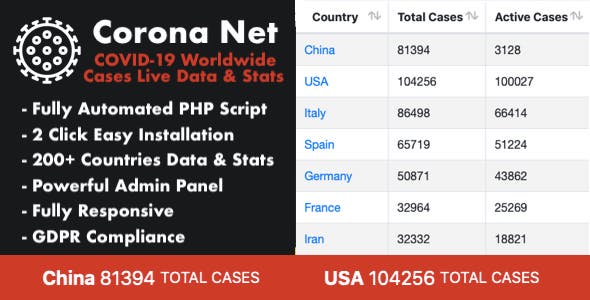 Corona Net
COVID-19 Worldwide
Cases Live Data & Stats

- Fully Automated PHP Script
- 2 Click Easy Installation
- 200+ Countries Data & Stats
- Powerful Admin Panel
- Fully Responsive
- GDPR Compliance

| Country | Total Cases | Active Cases |
|---|---|---|
| China | 81394 | 3128 |
| USA | 104256 | 100027 |
| Italy | 86498 | 66414 |
| Spain | 65719 | 51224 |
| Germany | 50871 | 43862 |
| France | 32964 | 25269 |
| Iran | 32332 | 18821 |

China 81394 TOTAL CASES USA 104256 TOTAL CASES