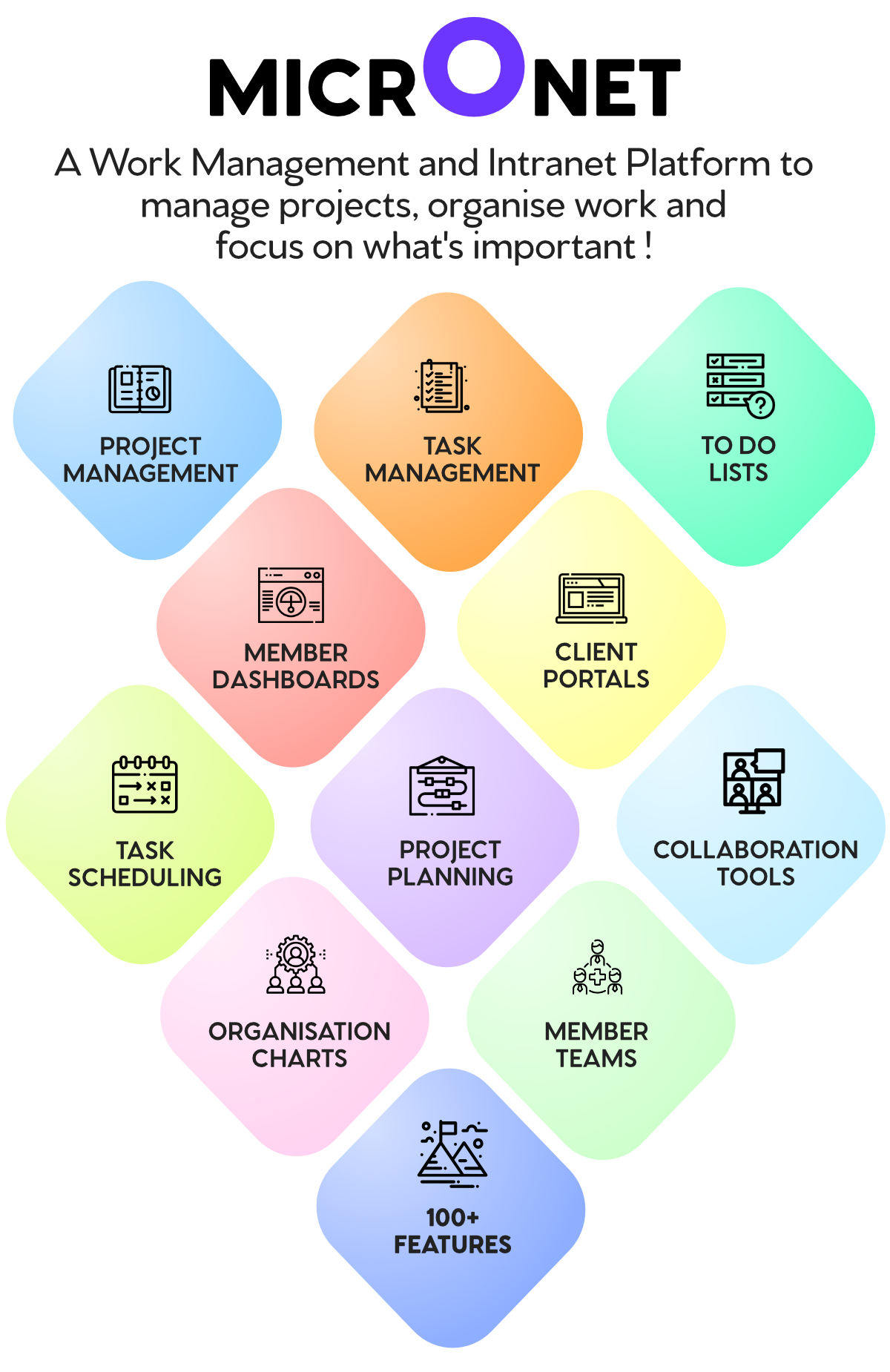 MICRONET

A Work Management and Intranet Platform to manage projects, organise work and focus on what's important !

PROJECT MANAGEMENT

TASK MANAGEMENT

TO DO LISTS

MEMBER DASHBOARDS

CLIENT PORTALS

TASK SCHEDULING

PROJECT PLANNING

COLLABORATION TOOLS

ORGANISATION CHARTS

MEMBER TEAMS

100+ FEATURES